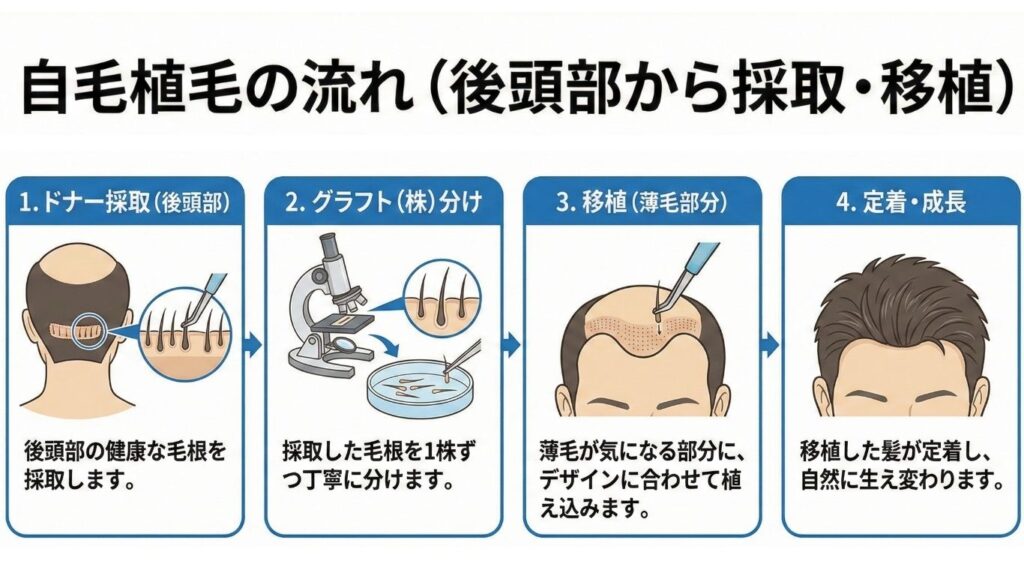 自毛植毛の流れ（後頭部から採取・移植）

1. ドナー採取（後頭部）

後頭部の健康な毛根を採取します。

2. グラフト（株）分け

採取した毛根を1株ずつ丁寧に分けます。

3. 移植（薄毛部分）

薄毛が気になる部分に、デザインに合わせて植え込みます。

4. 定着・成長

移植した髪が定着し、自然に生え変わります。